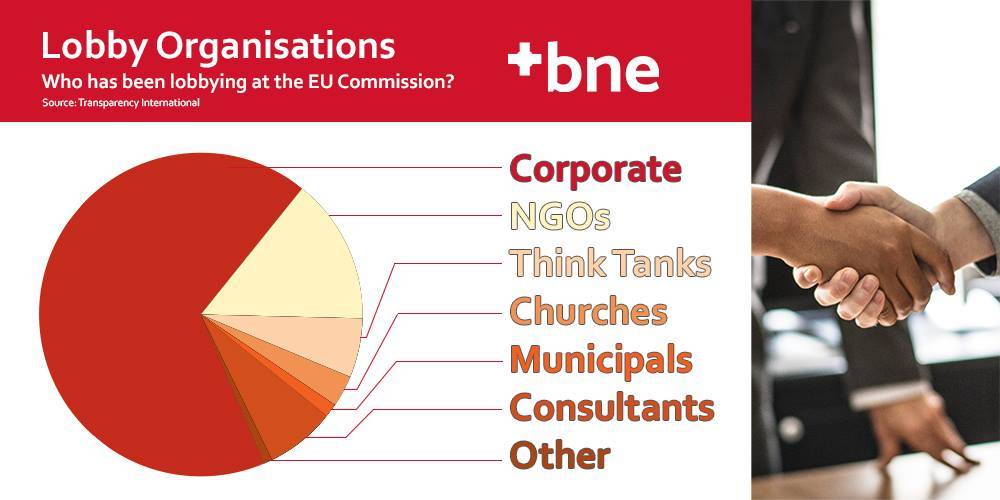 Lobby Organisations
Who has been lobbying at the EU Commission?
Source: Transparency International

+bne

Corporate
NGOs
Think Tanks
Churches
Municipals
Consultants
Other