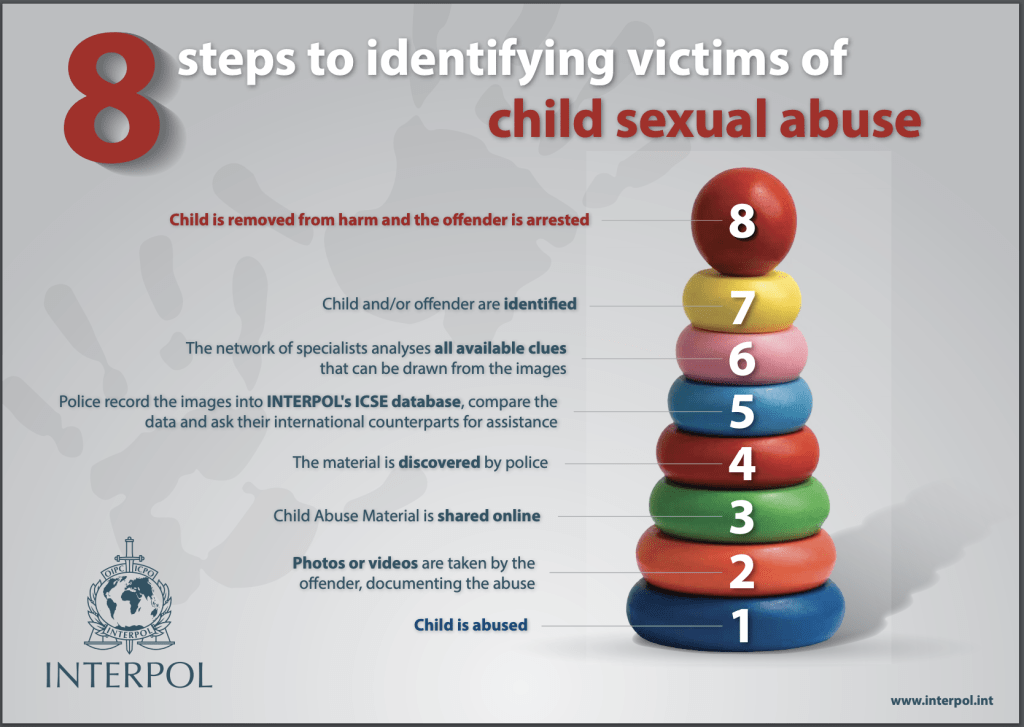 8 steps to identifying victims of child sexual abuse

Child is removed from harm and the offender is arrested 8

Child and/or offender are identified 7

The network of specialists analyses all available clues that can be drawn from the images 6

Police record the images into INTERPOL's ICSE database, compare the data and ask their international counterparts for assistance 5

The material is discovered by police 4

Child Abuse Material is shared online 3

Photos or videos are taken by the offender, documenting the abuse 2

Child is abused 1

OIPC ICPO INTERPOL

INTERPOL

www.interpol.int